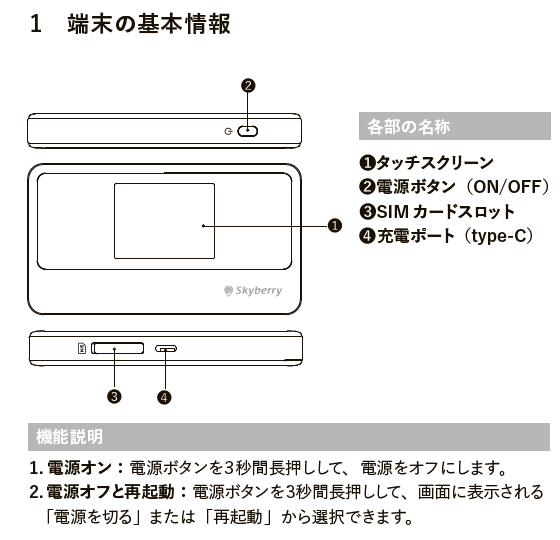 1　端末の基本情報

❷

❶

Skyberry

❸ ❹

各部の名称

❶タッチスクリーン
❷電源ボタン（ON/OFF）
❸SIM カードスロット
❹充電ポート（type-C）

機能説明

1. 電源オン：電源ボタンを3秒間長押しして、電源をオフにします。
2. 電源オフと再起動：電源ボタンを3秒間長押しして、画面に表示される「電源を切る」または「再起動」から選択できます。